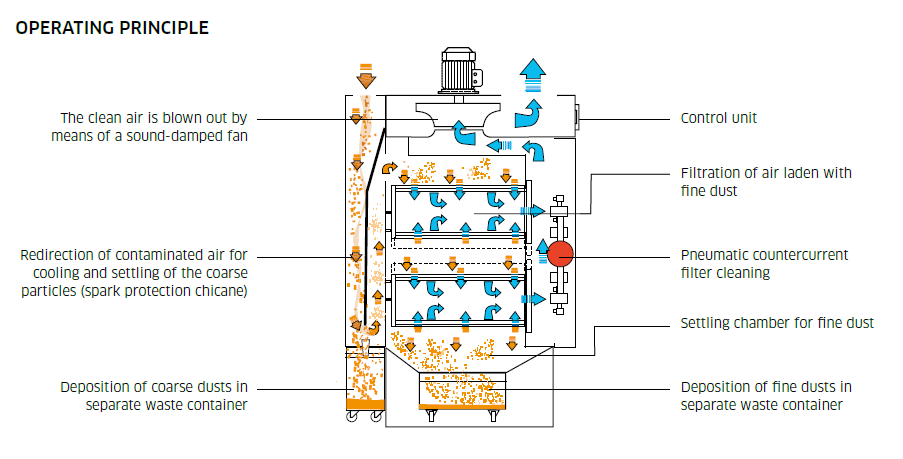 OPERATING PRINCIPLE

The clean air is blown out by means of a sound-damped fan

Redirection of contaminated air for cooling and settling of the coarse particles (spark protection chicane)

Deposition of coarse dusts in separate waste container

Control unit

Filtration of air laden with fine dust

Pneumatic countercurrent filter cleaning

Settling chamber for fine dust

Deposition of fine dusts in separate waste container